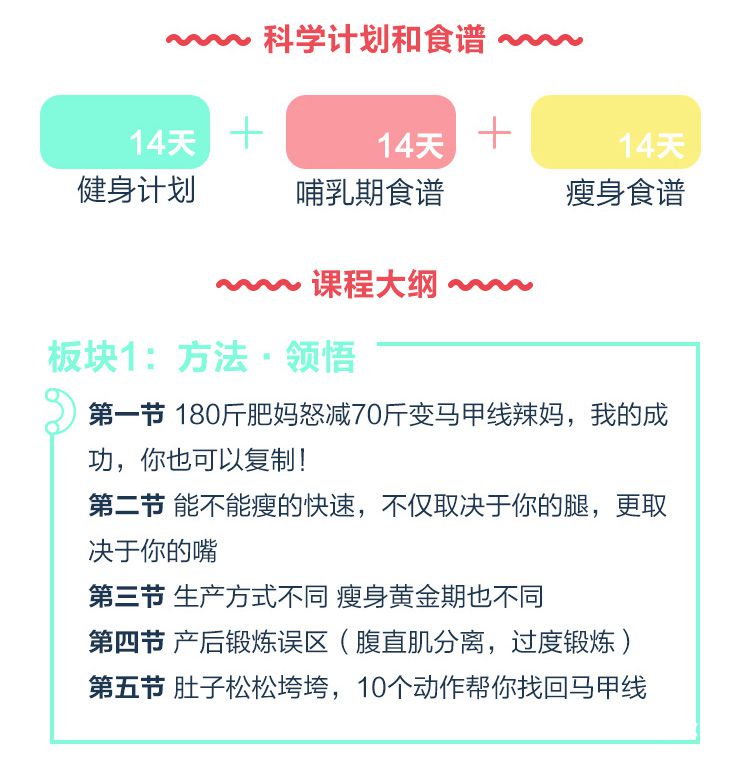 科学计划和食谱

14天
健身计划

+

14天
哺乳期食谱

+

14天
瘦身食谱

课程大纲

板块1：方法·领悟

第一节 180斤肥妈怒减70斤变马甲线辣妈，我的成功，你也可以复制!

第二节 能不能瘦的快速，不仅取决于你的腿，更取决于你的嘴

第三节 生产方式不同 瘦身黄金期也不同

第四节 产后锻炼误区（腹直肌分离，过度锻炼）

第五节 肚子松松垮垮，10个动作帮你找回马甲线