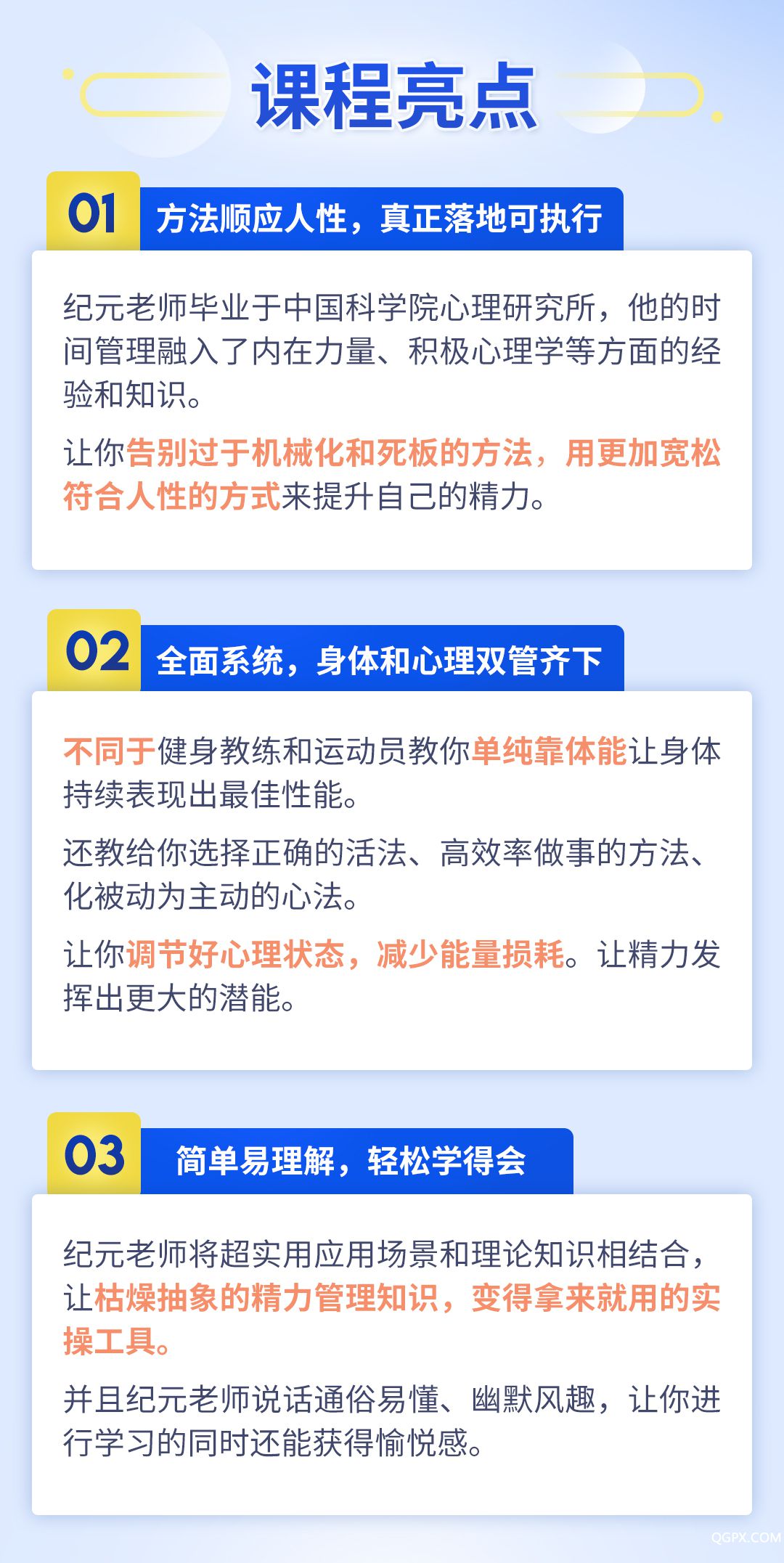 课程亮点

01 方法顺应人性，真正落地可执行

纪元老师毕业于中国科学院心理研究所，他的时间管理融入了内在力量、积极心理学等方面的经验和知识。

让你告别过于机械化和死板的方法，用更加宽松符合人性的方式来提升自己的精力。

02 全面系统，身体和心理双管齐下

不同于健身教练和运动员教你单纯靠体能让身体持续表现出最佳性能。

还教给你选择正确的活法、高效率做事的方法、化被动为主动的心法。

让你调节好心理状态，减少能量损耗。让精力发挥出更大的潜能。

03 简单易理解，轻松学得会

纪元老师将超实用应用场景和理论知识相结合，让枯燥抽象的精力管理知识，变得拿来就用的实操工具。

并且纪元老师说话通俗易懂、幽默风趣，让你进行学习的同时还能获得愉悦感。

QGPX.COM