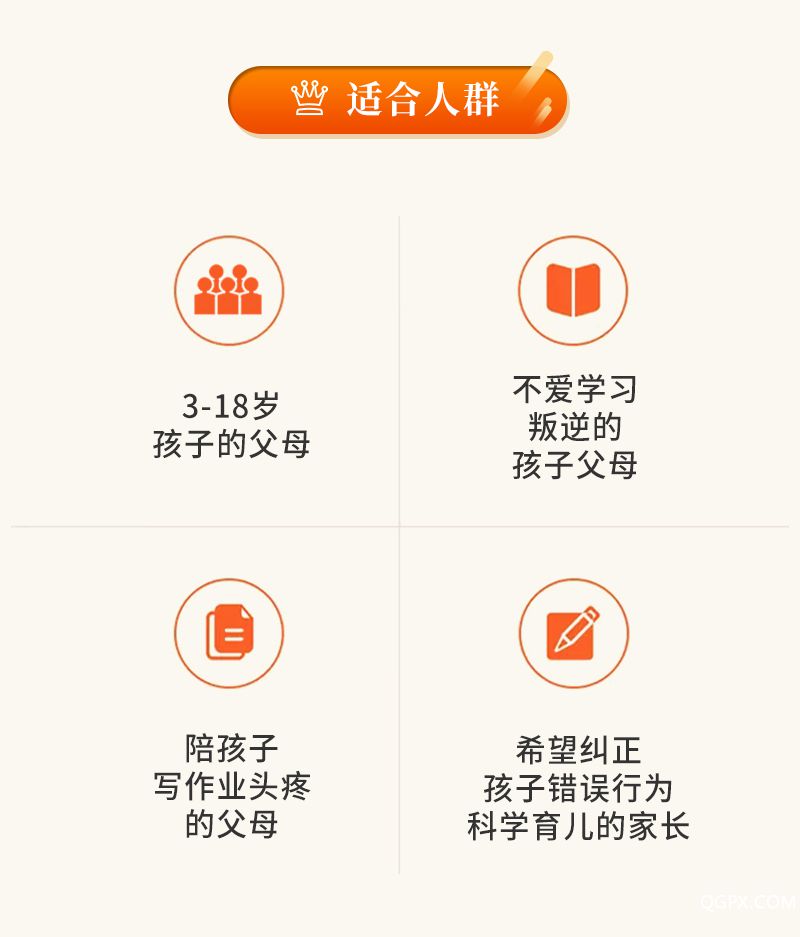 适合人群

3-18岁
孩子的父母

不爱学习
叛逆的
孩子父母

陪孩子
写作业头疼
的父母

希望纠正
孩子错误行为
科学育儿的家长

QGPX.COM